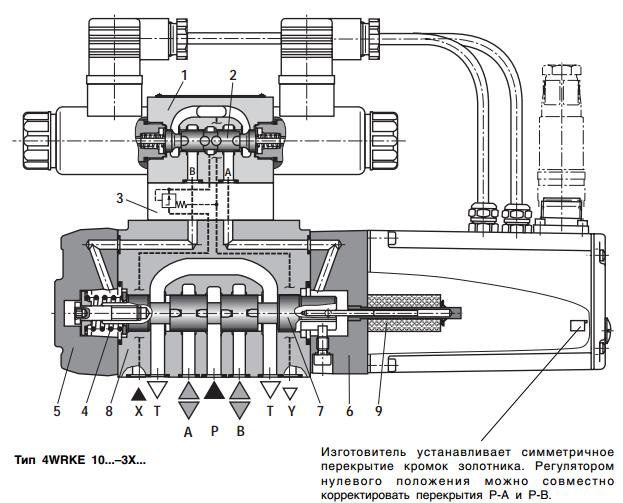 1 2
B A
3
5 4 8 X T A P B T Y 7 6 9

Тип 4WRKE 10...–3X...

Изготовитель устанавливает симметричное перекрытие кромок золотника. Регулятором нулевого положения можно совместно корректировать перекрытия P-A и P-B.